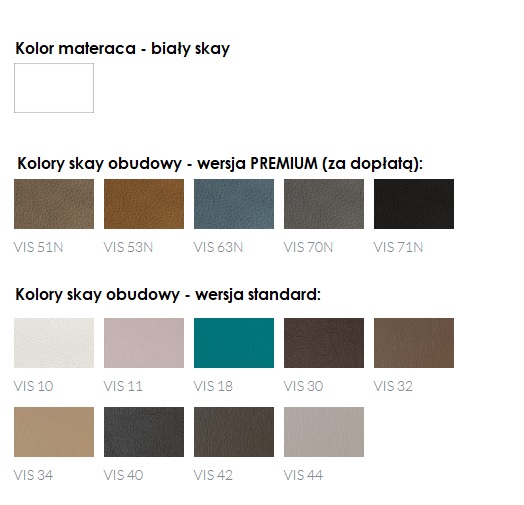 Kolor materaca - biały skay

Kolory skay obudowy - wersja PREMIUM (za dopłatą):

VIS 51N VIS 53N VIS 63N VIS 70N VIS 71N

Kolory skay obudowy - wersja standard:

VIS 10 VIS 11 VIS 18 VIS 30 VIS 32

VIS 34 VIS 40 VIS 42 VIS 44